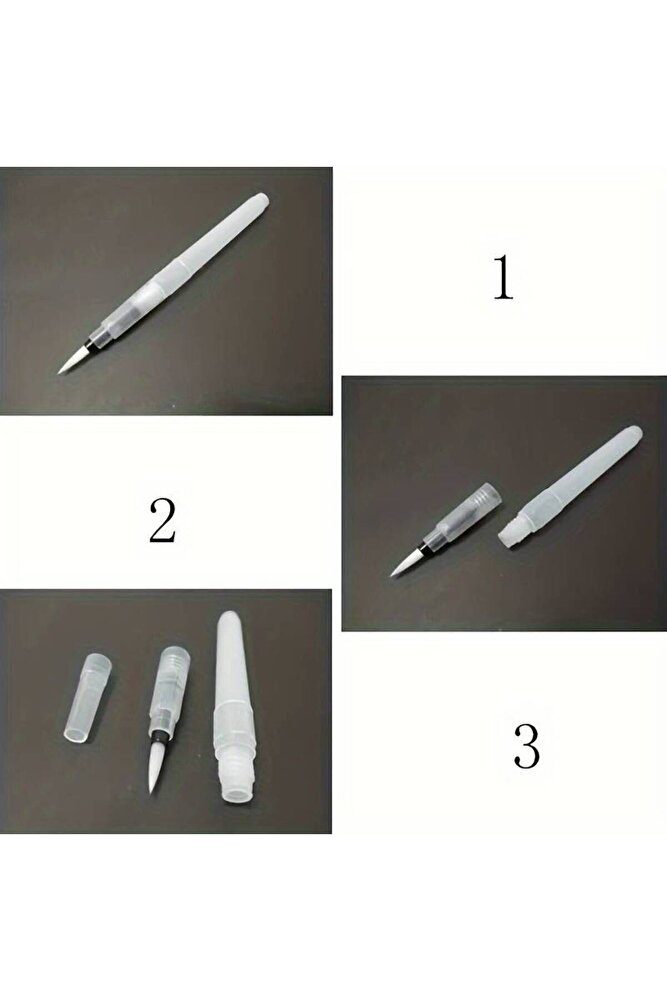 1

2

3