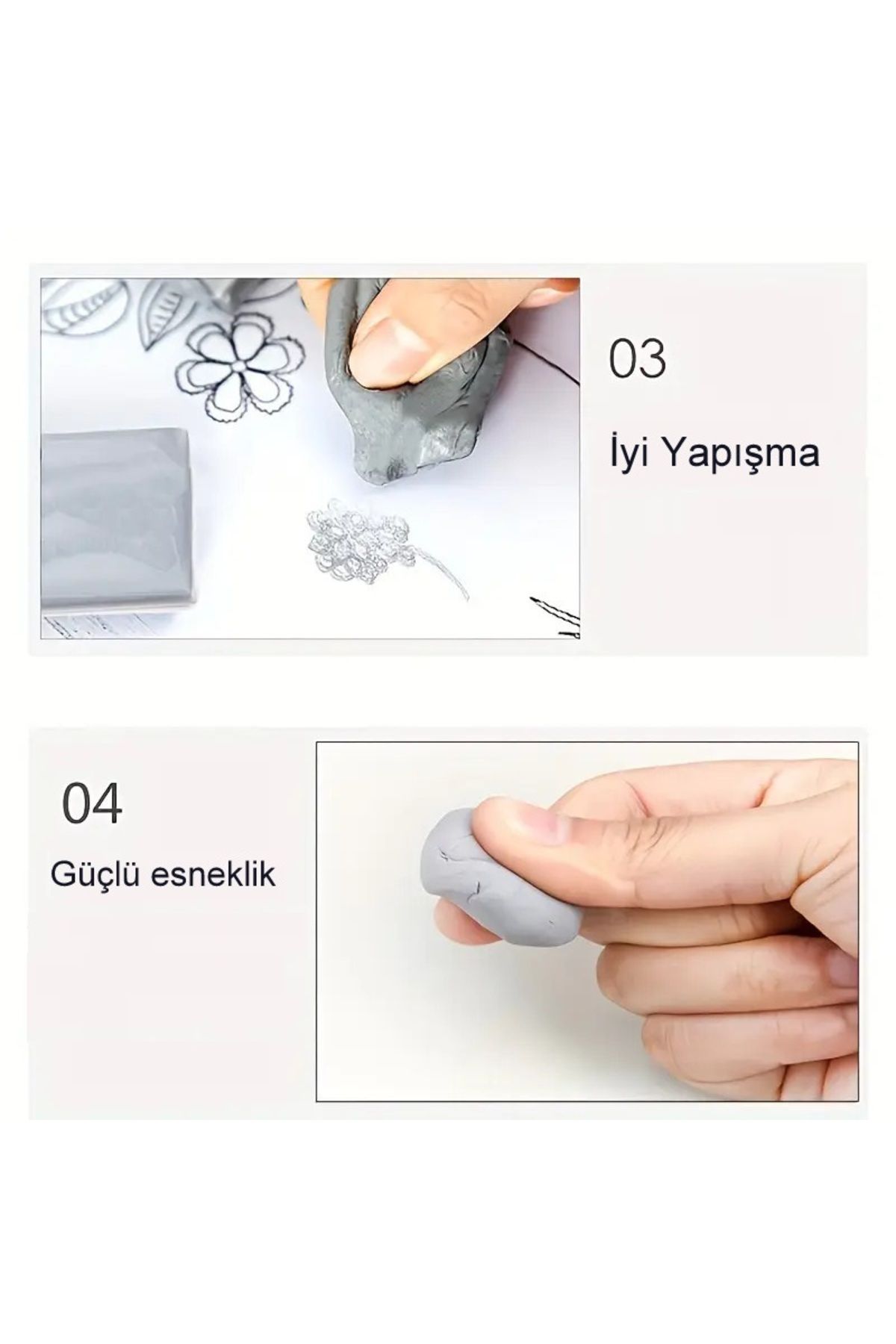 03

İyi Yapışma

04

Güçlü esneklik